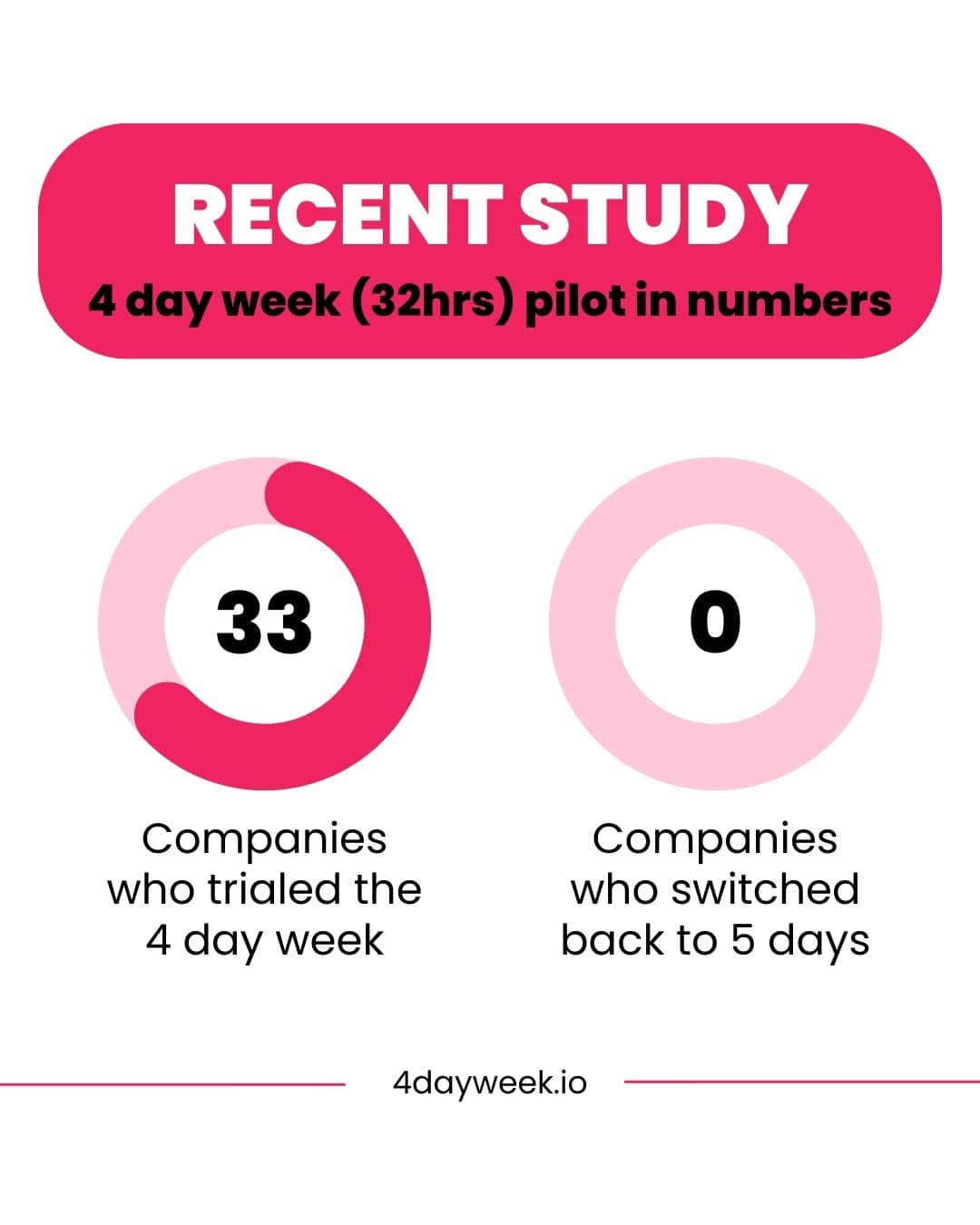 RECENT STUDY

4 day week (32hrs) pilot in numbers

33

Companies who trialed the 4 day week

0

Companies who switched back to 5 days

4dayweek.io