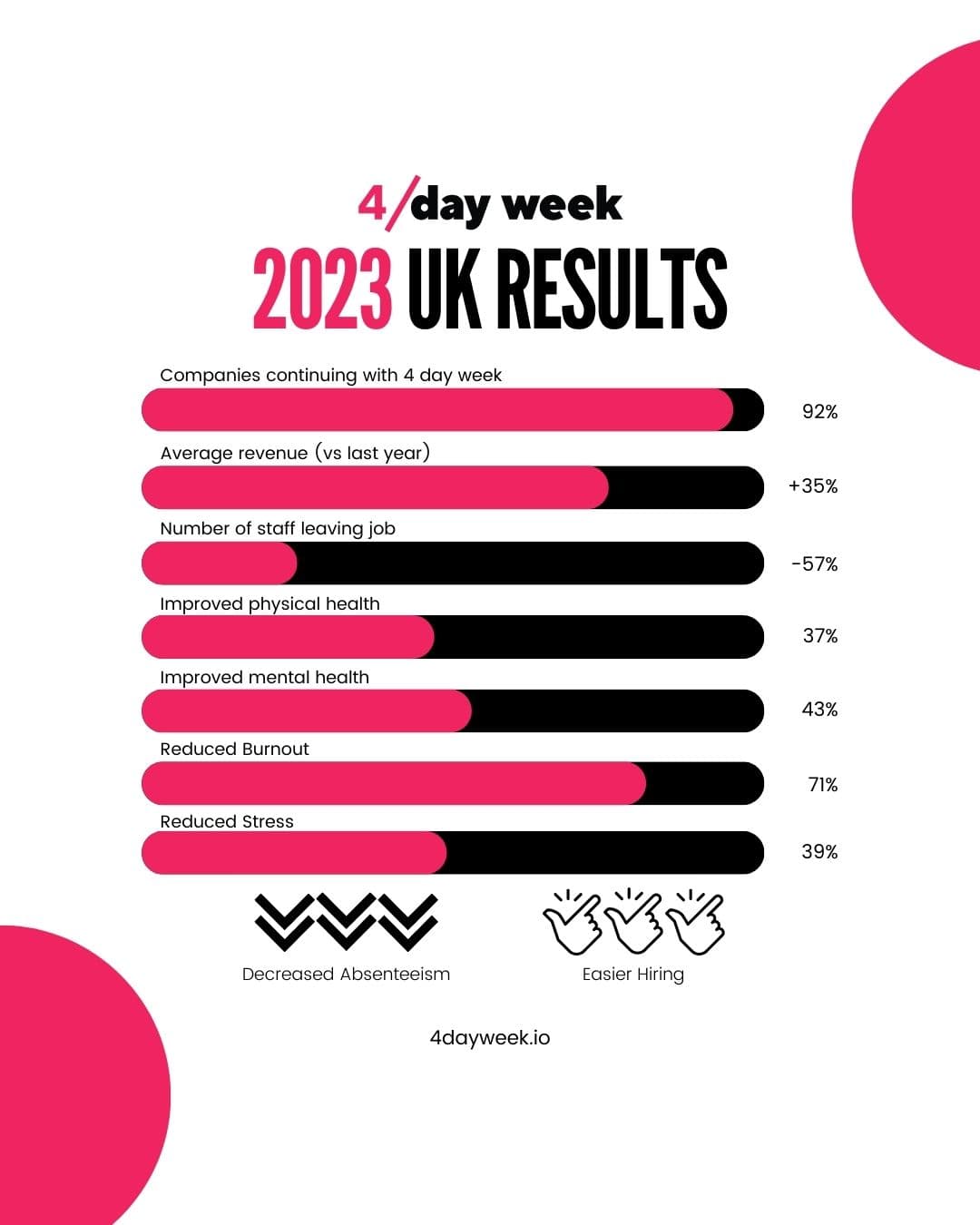 4/day week

2023 UK RESULTS

Companies continuing with 4 day week
92%

Average revenue (vs last year)
+35%

Number of staff leaving job
-57%

Improved physical health
37%

Improved mental health
43%

Reduced Burnout
71%

Reduced Stress
39%

Decreased Absenteeism

Easier Hiring

4dayweek.io