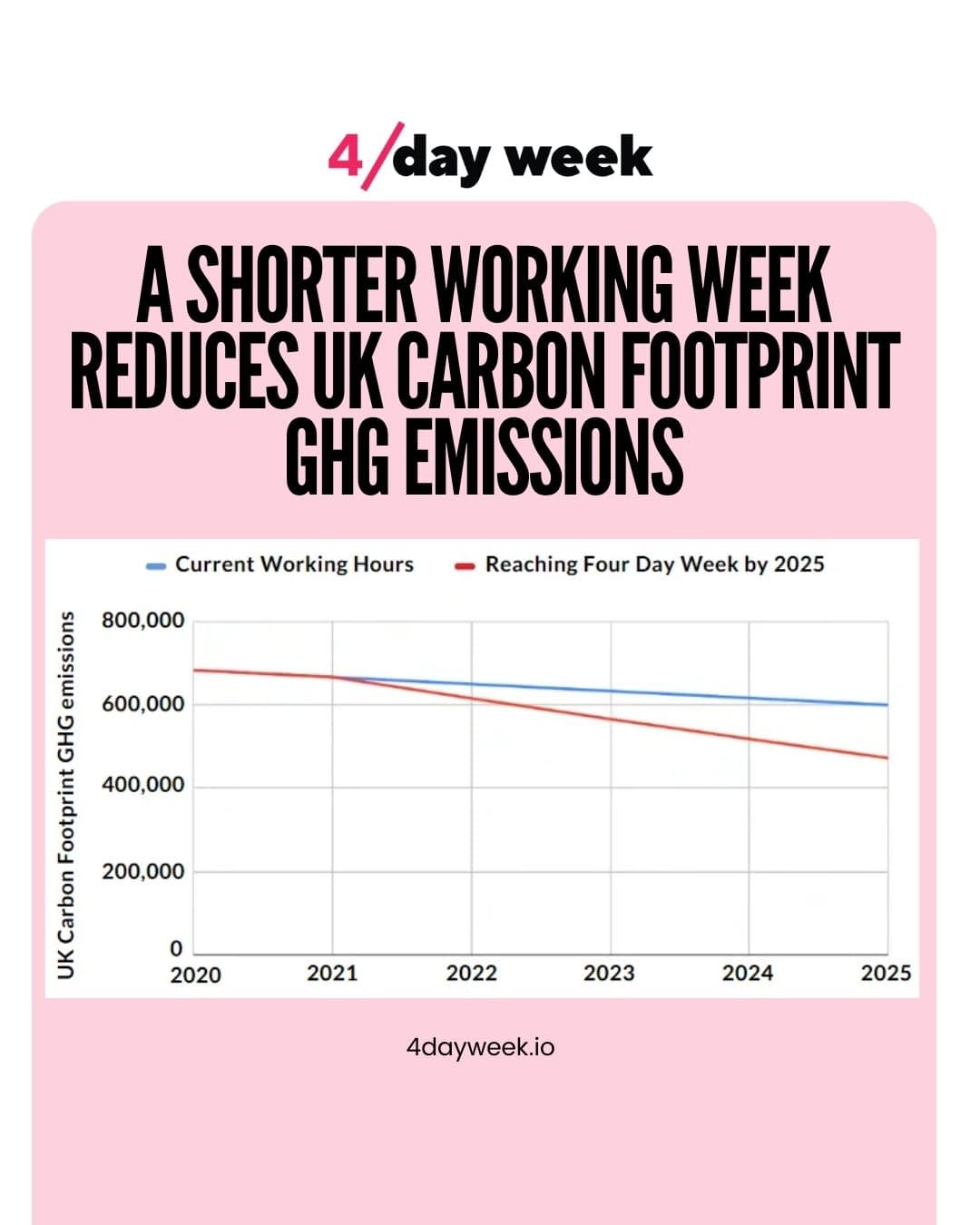 4/day week

A SHORTER WORKING WEEK REDUCES UK CARBON FOOTPRINT GHG EMISSIONS

Current Working Hours
Reaching Four Day Week by 2025

UK Carbon Footprint GHG emissions

800,000
600,000
400,000
200,000
0

2020
2021
2022
2023
2024
2025

4dayweek.io