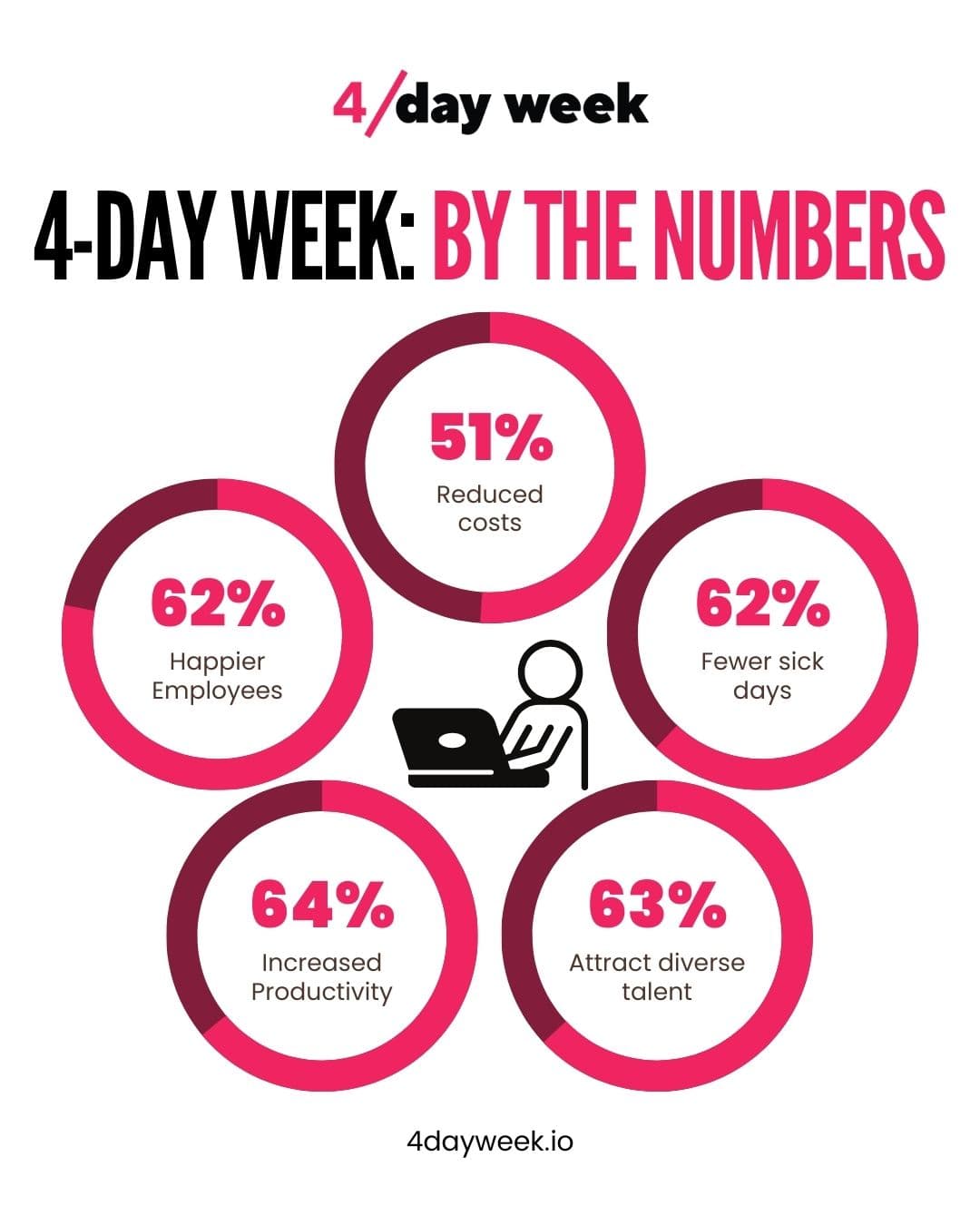 4/day week

4-DAY WEEK: BY THE NUMBERS

51%
Reduced costs

62%
Happier Employees

62%
Fewer sick days

64%
Increased Productivity

63%
Attract diverse talent

4dayweek.io