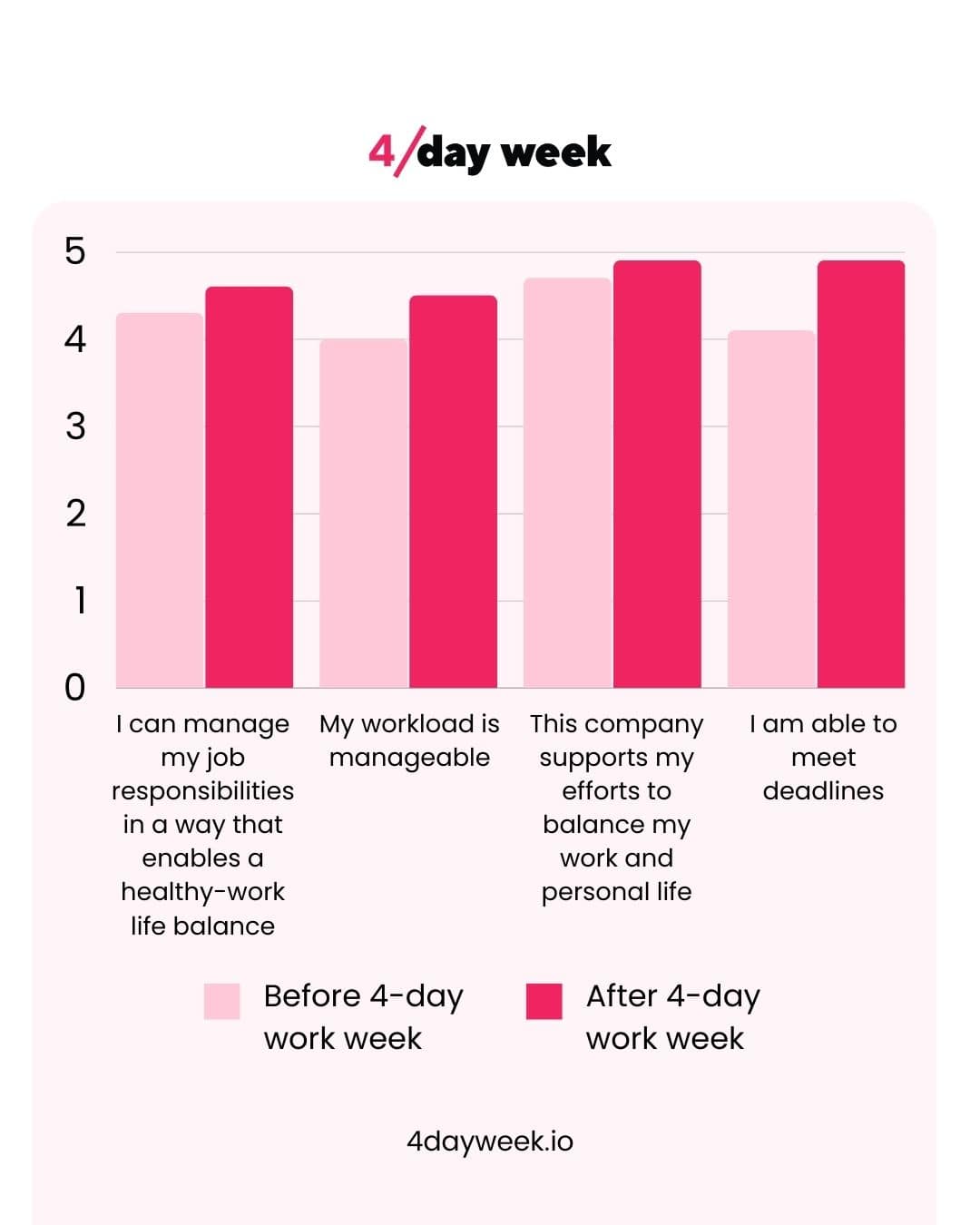 4/day week

5
4
3
2
1
0

I can manage my job responsibilities in a way that enables a healthy-work life balance

My workload is manageable

This company supports my efforts to balance my work and personal life

I am able to meet deadlines

Before 4-day work week

After 4-day work week

4dayweek.io