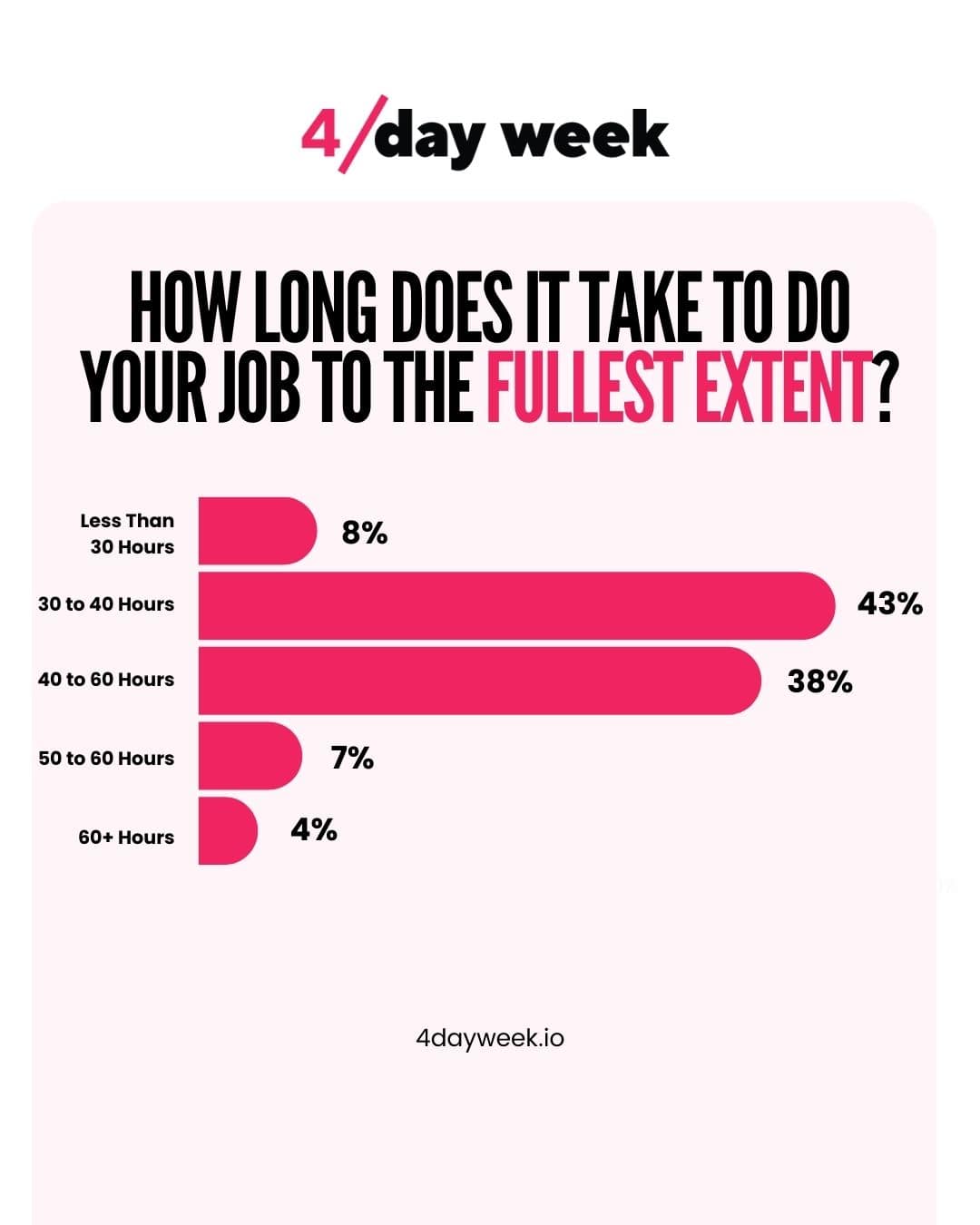 4/day week

HOW LONG DOES IT TAKE TO DO YOUR JOB TO THE FULLEST EXTENT?

Less Than 30 Hours 8%
30 to 40 Hours 43%
40 to 60 Hours 38%
50 to 60 Hours 7%
60+ Hours 4%

4dayweek.io