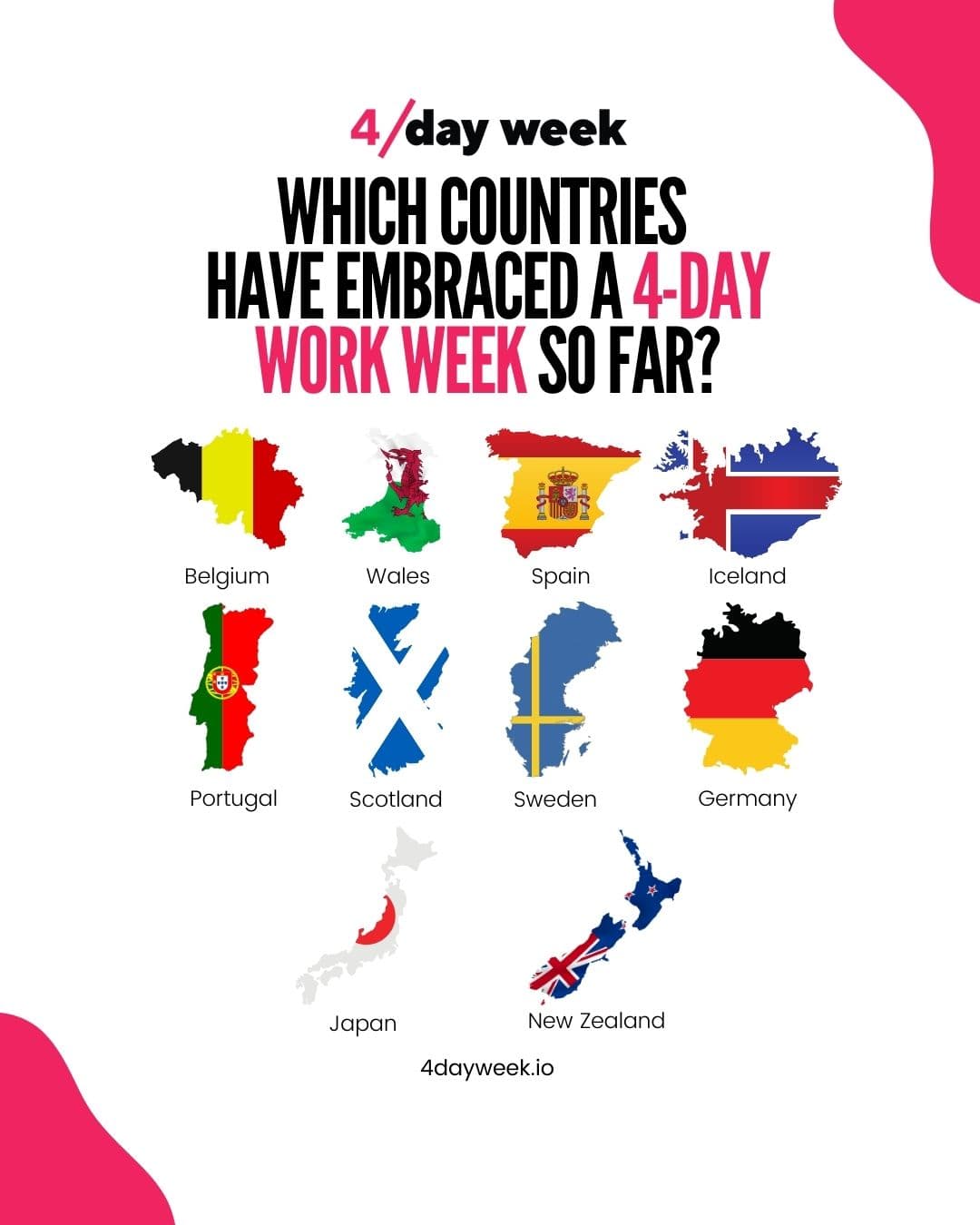 4/day week

WHICH COUNTRIES HAVE EMBRACED A 4-DAY WORK WEEK SO FAR?

Belgium
Wales
Spain
Iceland
Portugal
Scotland
Sweden
Germany
Japan
New Zealand

4dayweek.io