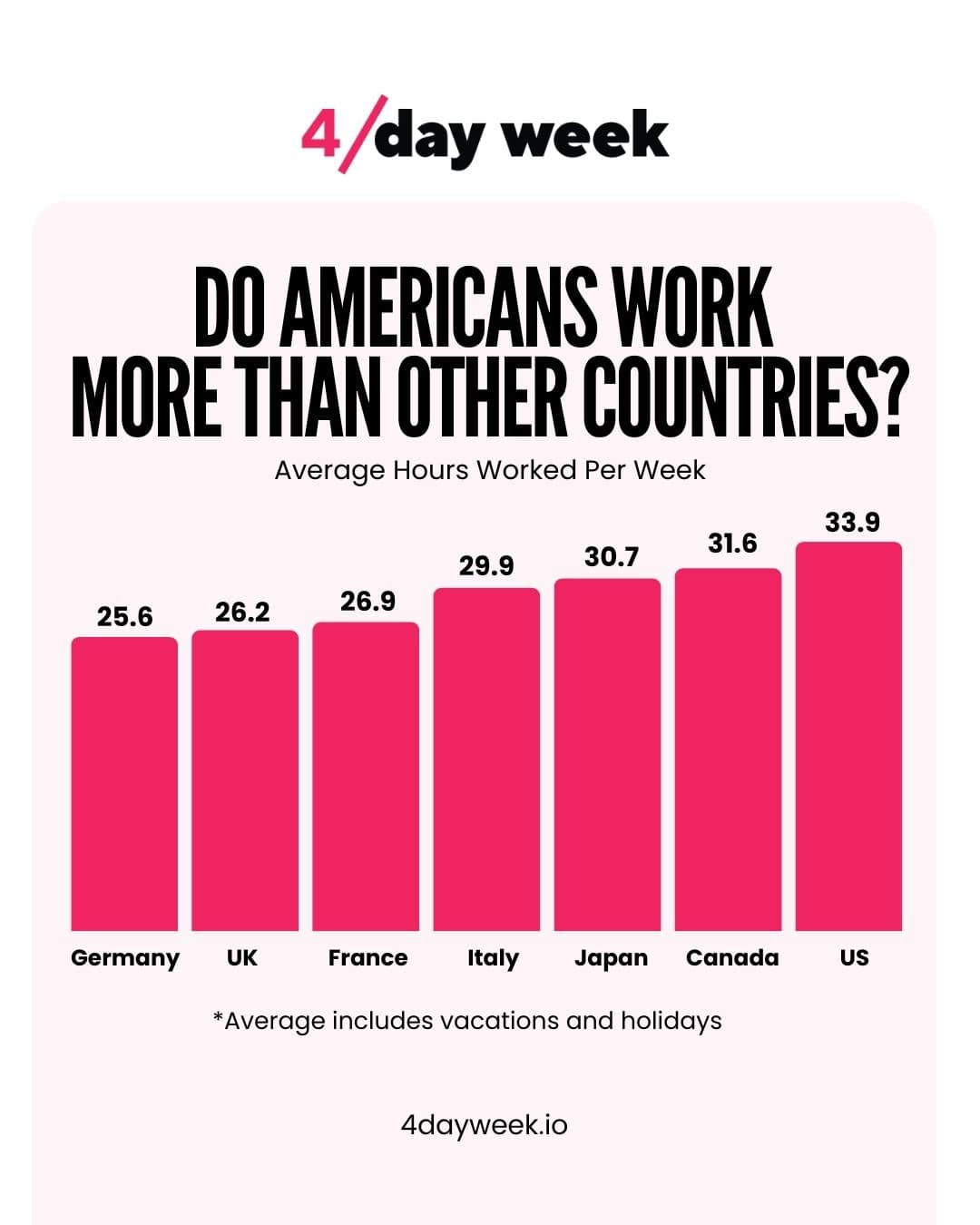 4/day week

DO AMERICANS WORK MORE THAN OTHER COUNTRIES?

Average Hours Worked Per Week

25.6
26.2
26.9
29.9
30.7
31.6
33.9

Germany
UK
France
Italy
Japan
Canada
US

*Average includes vacations and holidays

4dayweek.io